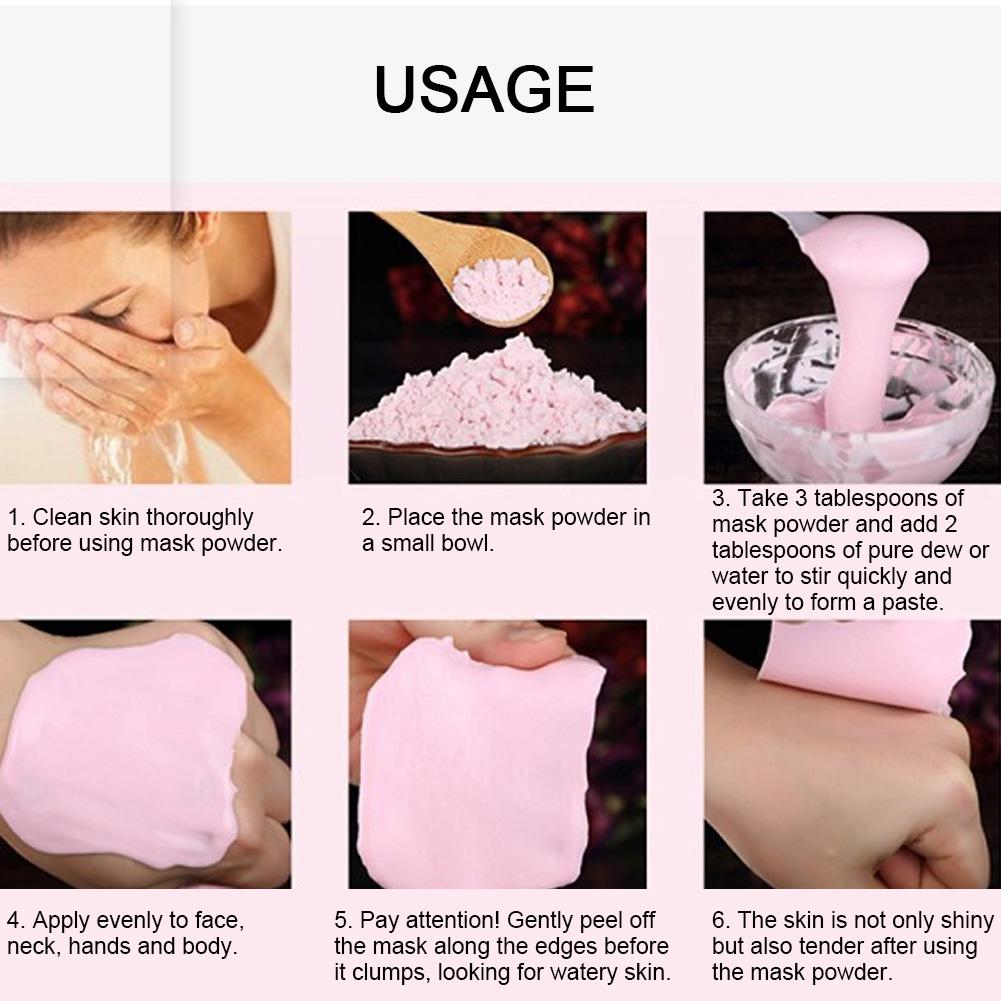 USAGE

1. Clean skin thoroughly before using mask powder.

2. Place the mask powder in a small bowl.

3. Take 3 tablespoons of mask powder and add 2 tablespoons of pure dew or water to stir quickly and evenly to form a paste.

4. Apply evenly to face, neck, hands and body.

5. Pay attention! Gently peel off the mask along the edges before it clumps, looking for watery skin.

6. The skin is not only shiny but also tender after using the mask powder.